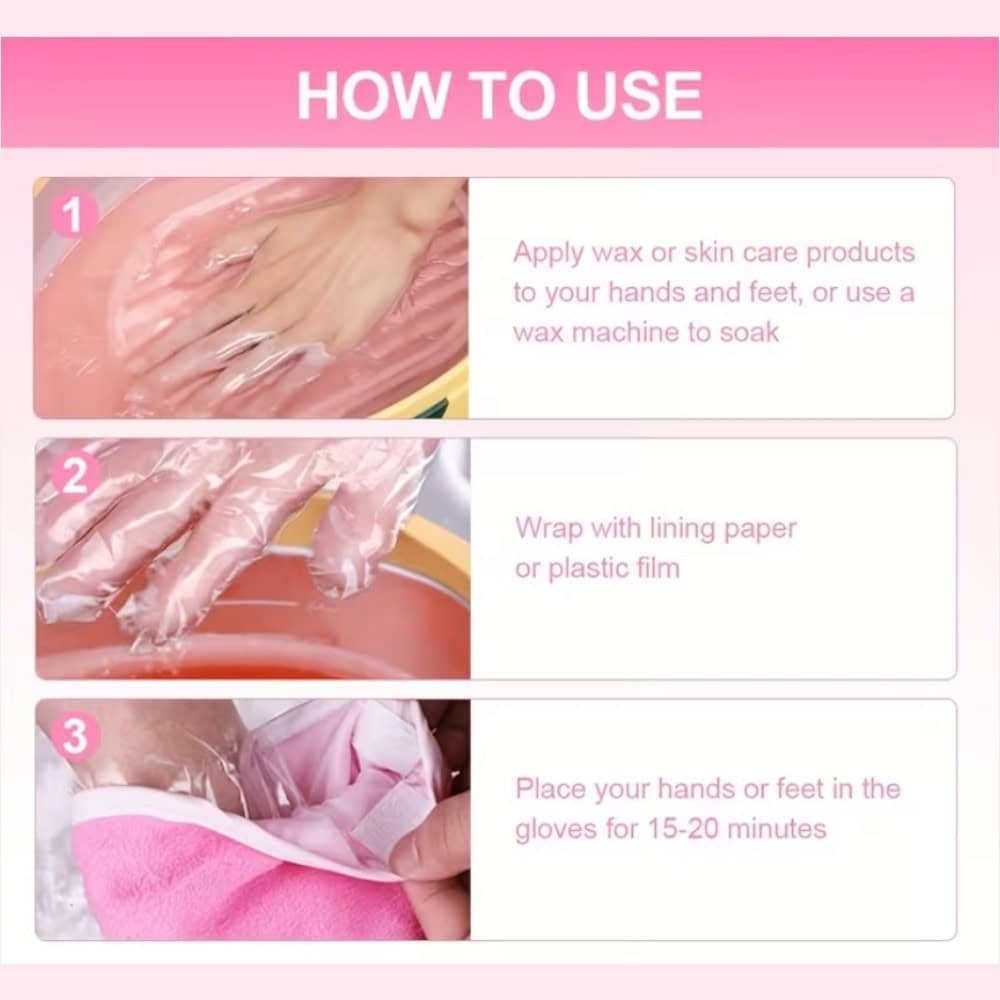 HOW TO USE

1

Apply wax or skin care products to your hands and feet, or use a wax machine to soak

2

Wrap with lining paper or plastic film

3

Place your hands or feet in the gloves for 15-20 minutes